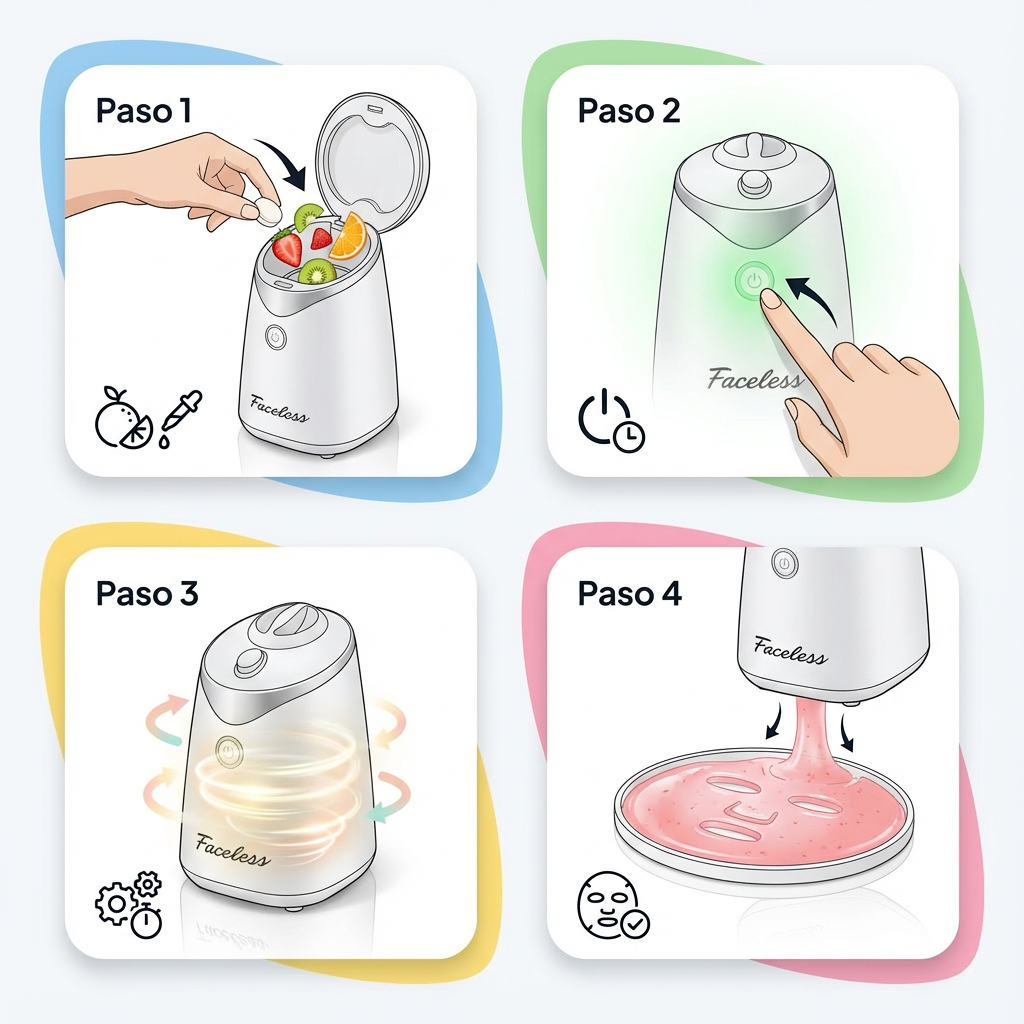 Paso 1

Faceless

Paso 2

Faceless

Paso 3

Faceless

Paso 4

Faceless